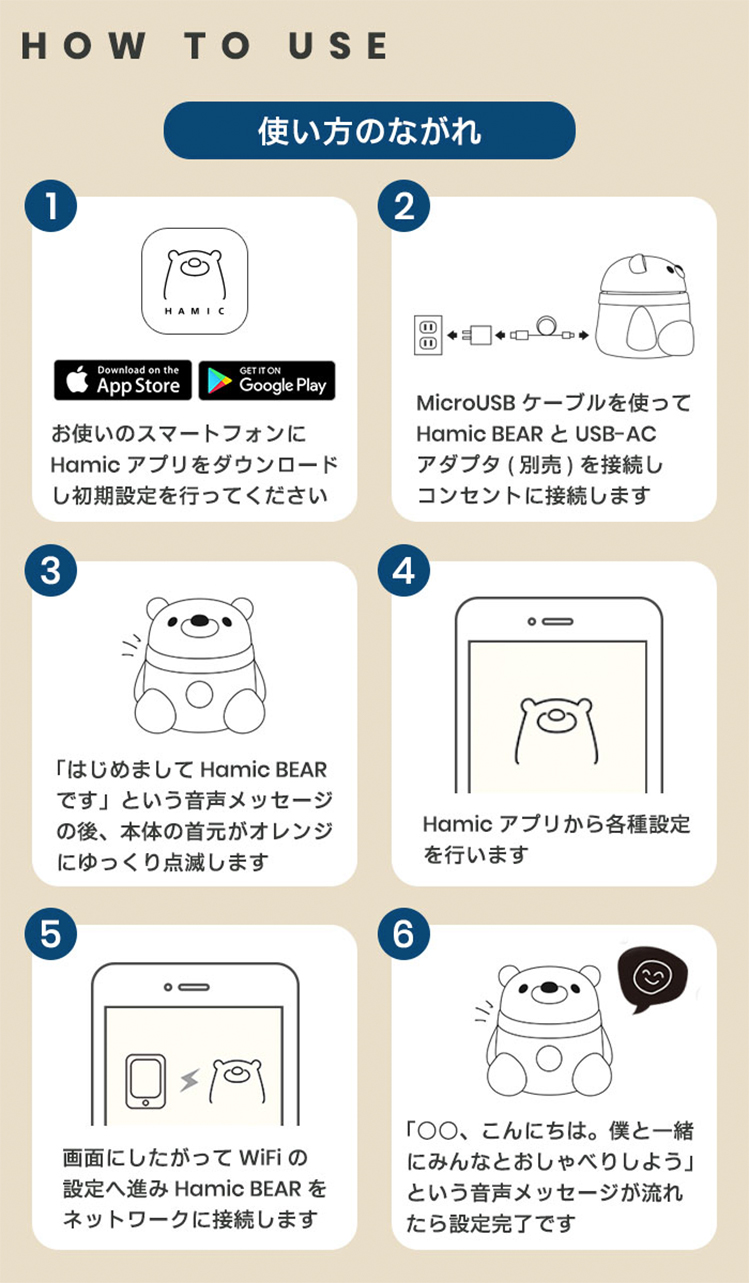 HOW TO USE

使い方のながれ

1

HAMIC

Download on the App Store

GET IT ON Google Play

お使いのスマートフォンに Hamic アプリをダウンロードし初期設定を行ってください

2

MicroUSB ケーブルを使って Hamic BEAR と USB-AC アダプタ ( 別売 ) を接続しコンセントに接続します

3

「はじめまして Hamic BEAR です」という音声メッセージの後、本体の首元がオレンジにゆっくり点滅します

4

Hamic アプリから各種設定を行います

5

画面にしたがって WiFi の設定へ進み Hamic BEAR をネットワークに接続します

6

「○○、こんにちは。僕と一緒にみんなとおしゃべりしよう」という音声メッセージが流れたら設定完了です