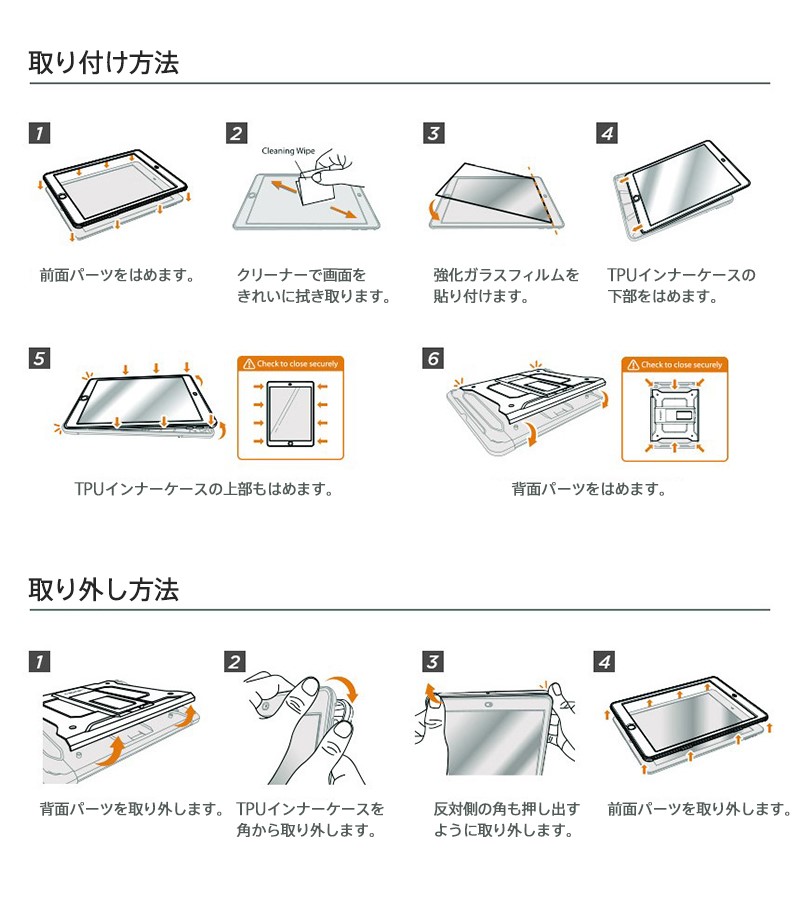 取り付け方法

1

前面パーツをはめます。

2

Cleaning Wipe

クリーナーで画面をきれいに拭き取ります。

3

強化ガラスフィルムを貼り付けます。

4

TPUインナーケースの下部をはめます。

5

Check to close securely

TPUインナーケースの上部もはめます。

6

Check to close securely

背面パーツをはめます。

取り外し方法

1

背面パーツを取り外します。

2

TPUインナーケースを角から取り外します。

3

反対側の角も押し出すように取り外します。

4

前面パーツを取り外します。